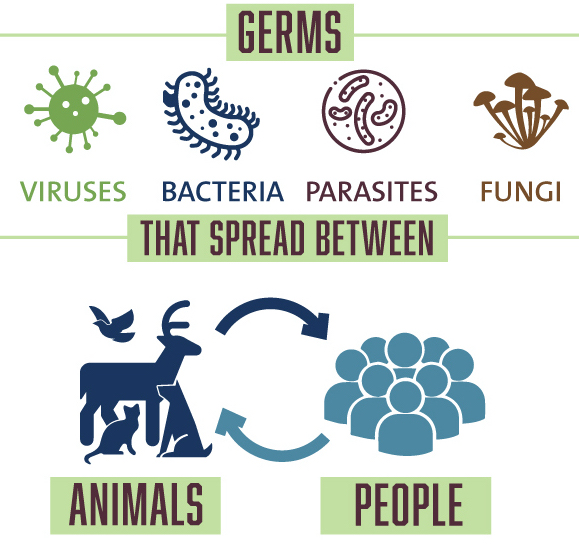 GERMS

VIRUSES BACTERIA PARASITES FUNGI

THAT SPREAD BETWEEN

ANIMALS

PEOPLE